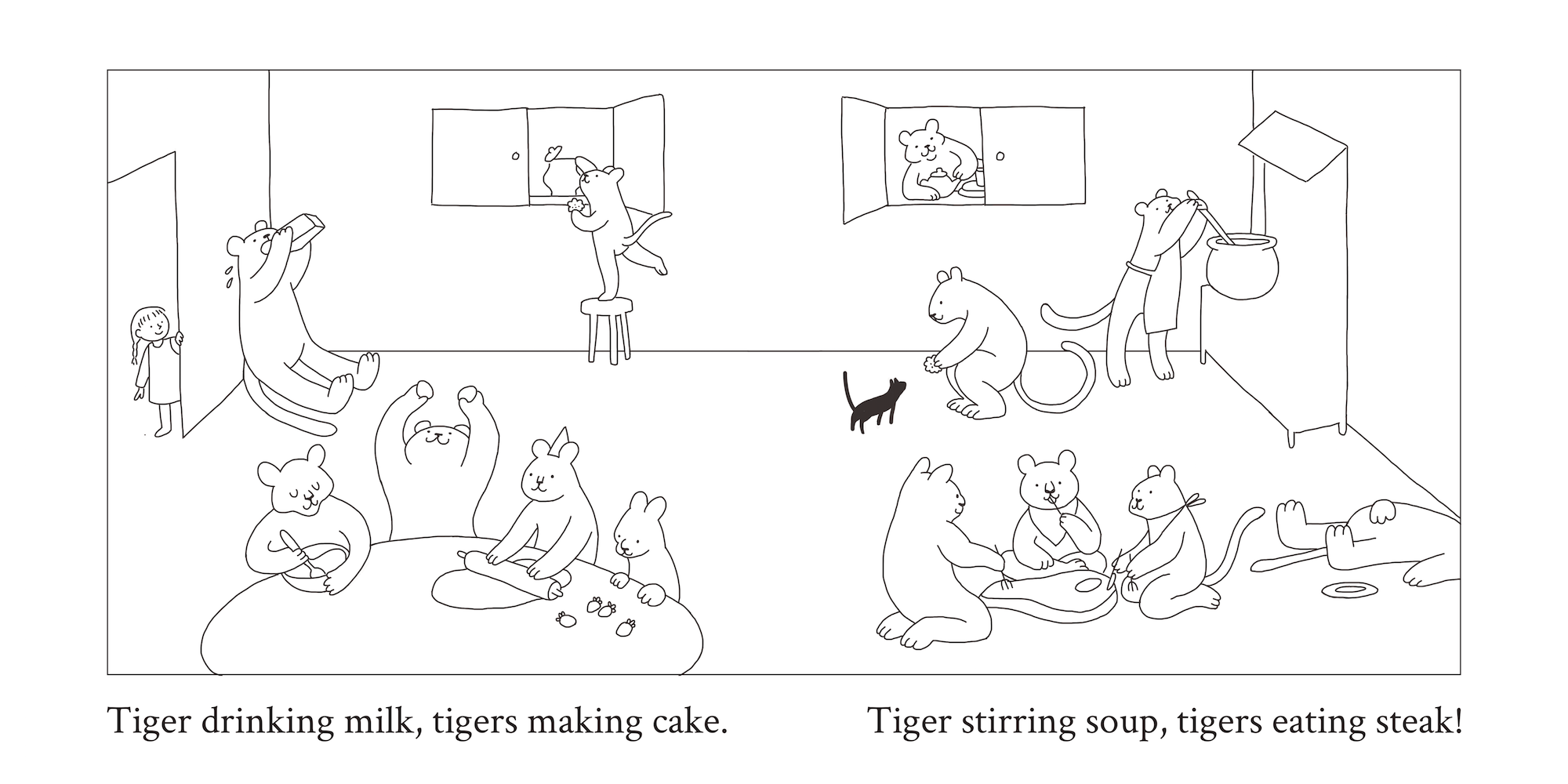 Tiger drinking milk, tigers making cake.

Tiger stirring soup, tigers eating steak!