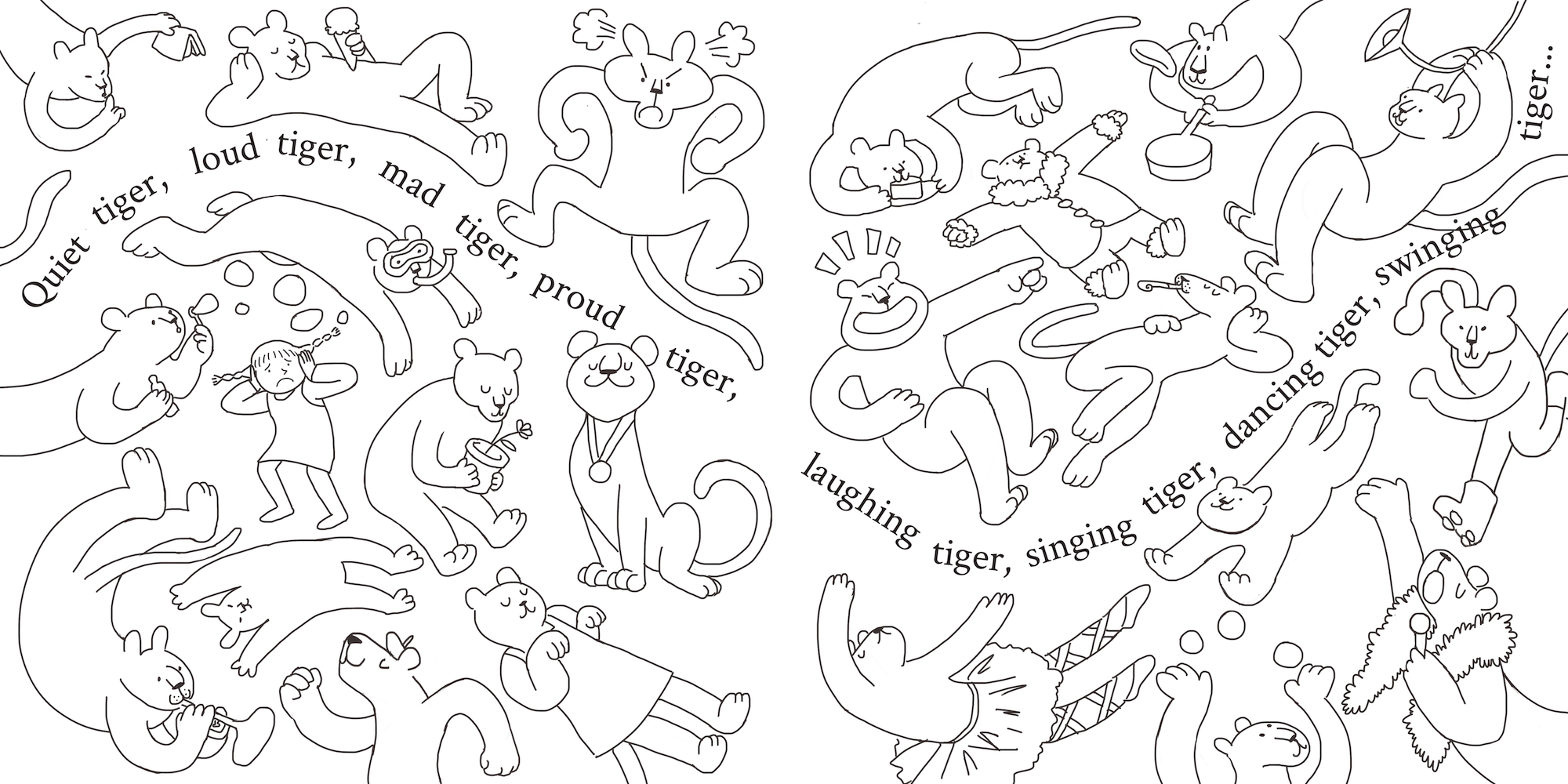 Quiet tiger, loud tiger, mad tiger, proud tiger,

laughing tiger, singing tiger, dancing tiger, swinging tiger...